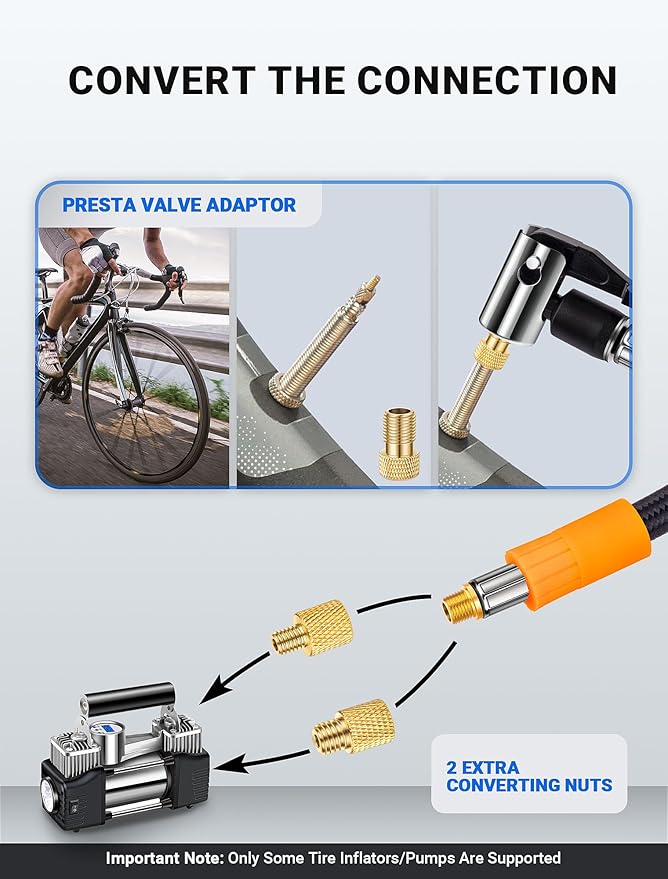 CONVERT THE CONNECTION

PRESTA VALVE ADAPTOR

2 EXTRA CONVERTING NUTS

Important Note: Only Some Tire Inflators/Pumps Are Supported